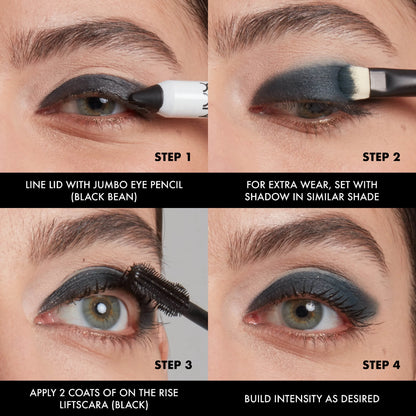 STEP 1

LINE LID WITH JUMBO EYE PENCIL (BLACK BEAN)

STEP 2

FOR EXTRA WEAR, SET WITH SHADOW IN SIMILAR SHADE

STEP 3

APPLY 2 COATS OF ON THE RISE LIFTSCARA (BLACK)

STEP 4

BUILD INTENSITY AS DESIRED