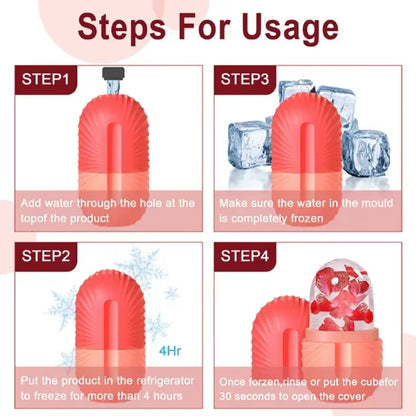 Steps For Usage

STEP1

Add water through the hole at the topof the product

STEP3

Make sure the water in the mould is completely frozen

STEP2

4Hr

Put the product in the refrigerator to freeze for more than 4 hours

STEP4

Once forzen,rinse or put the cubefor 30 seconds to open the cover